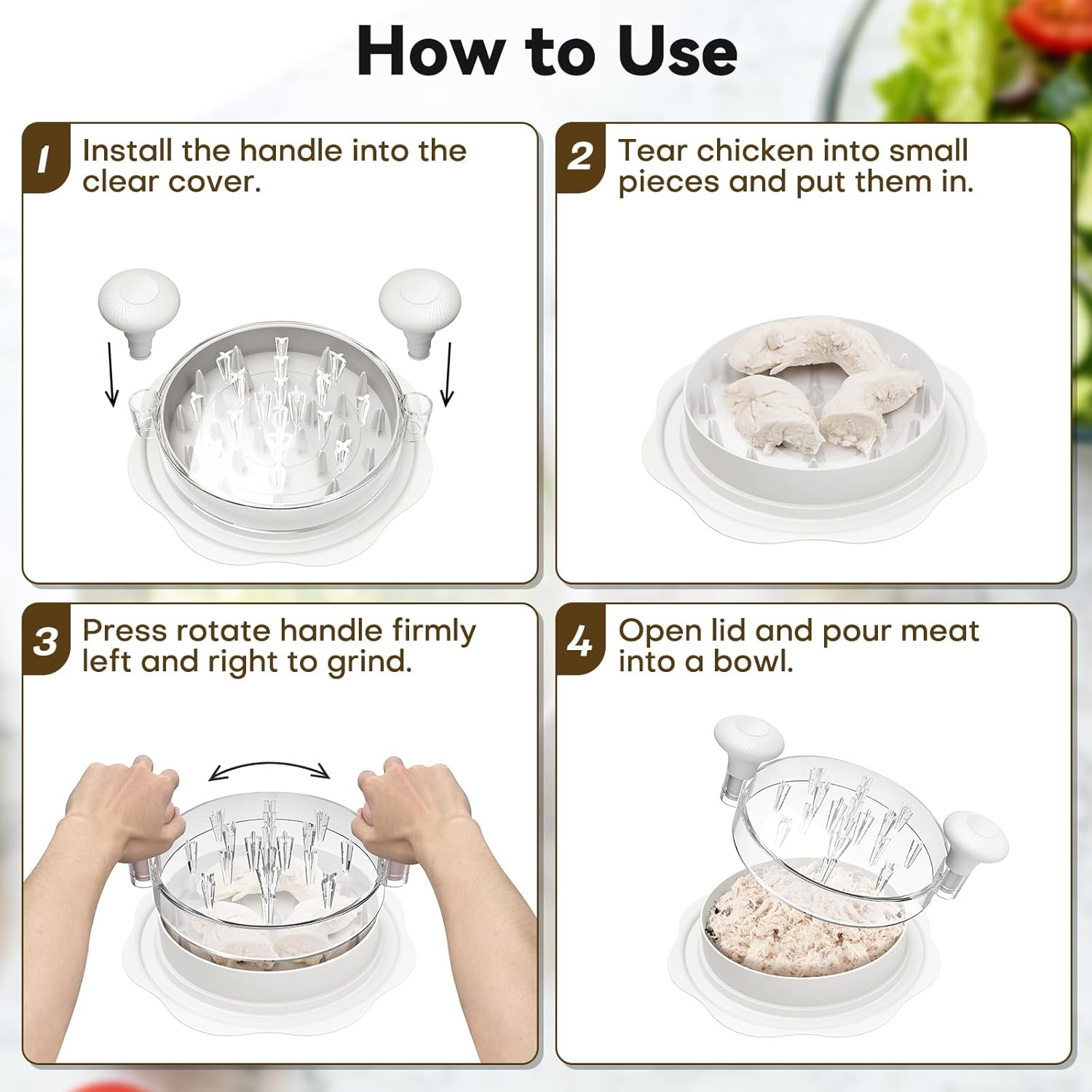 How to Use

1 Install the handle into the clear cover.

2 Tear chicken into small pieces and put them in.

3 Press rotate handle firmly left and right to grind.

4 Open lid and pour meat into a bowl.