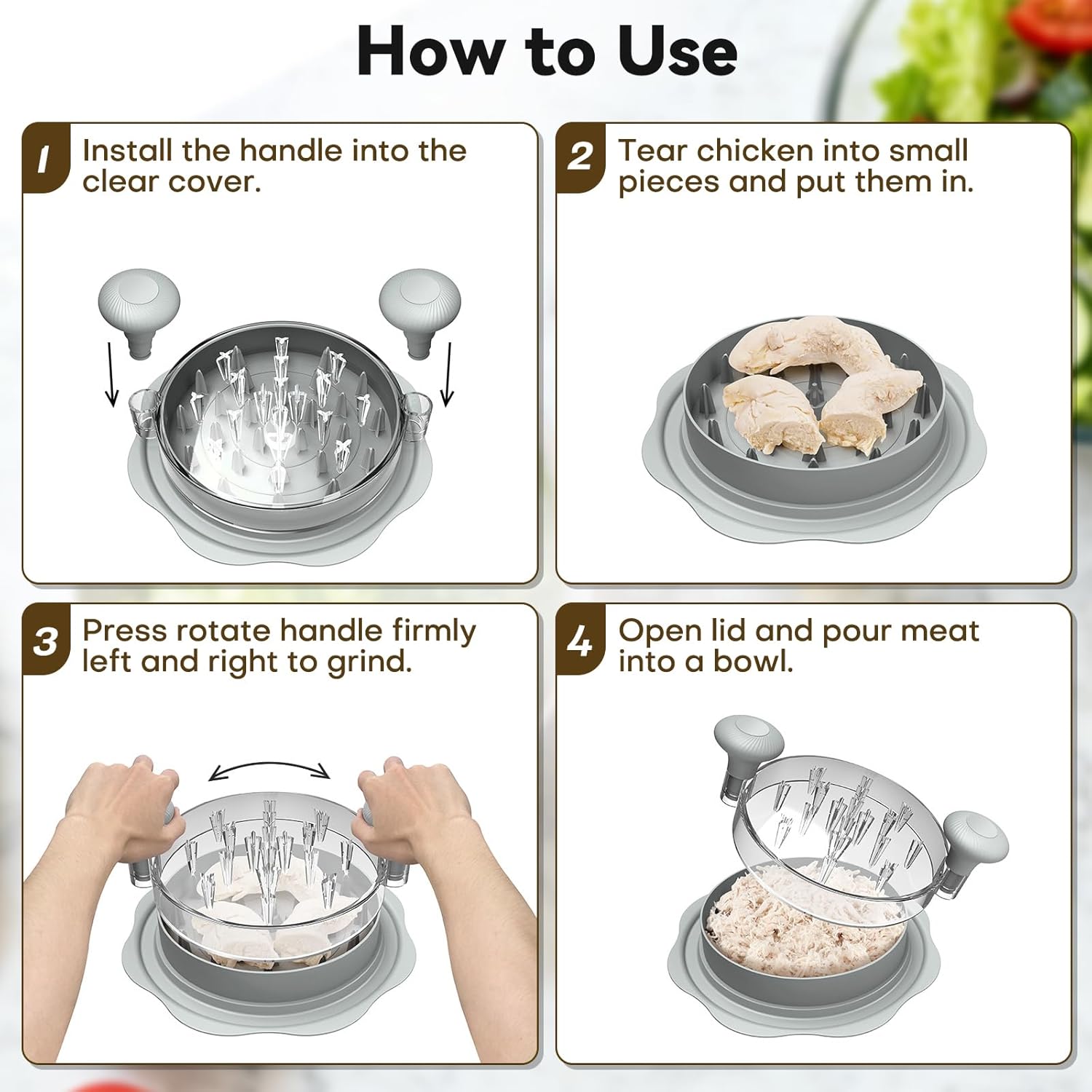 How to Use

1 Install the handle into the clear cover.

2 Tear chicken into small pieces and put them in.

3 Press rotate handle firmly left and right to grind.

4 Open lid and pour meat into a bowl.